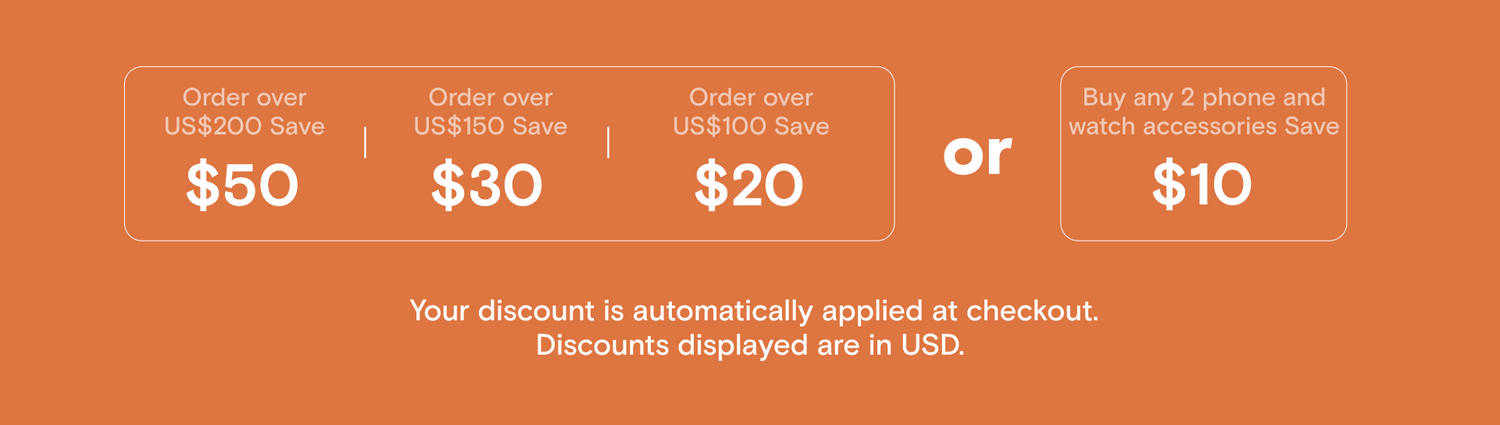 Order over US$200 Save
$50

Order over US$150 Save
$30

Order over US$100 Save
$20

or

Buy any 2 phone and watch accessories Save
$10

Your discount is automatically applied at checkout.
Discounts displayed are in USD.