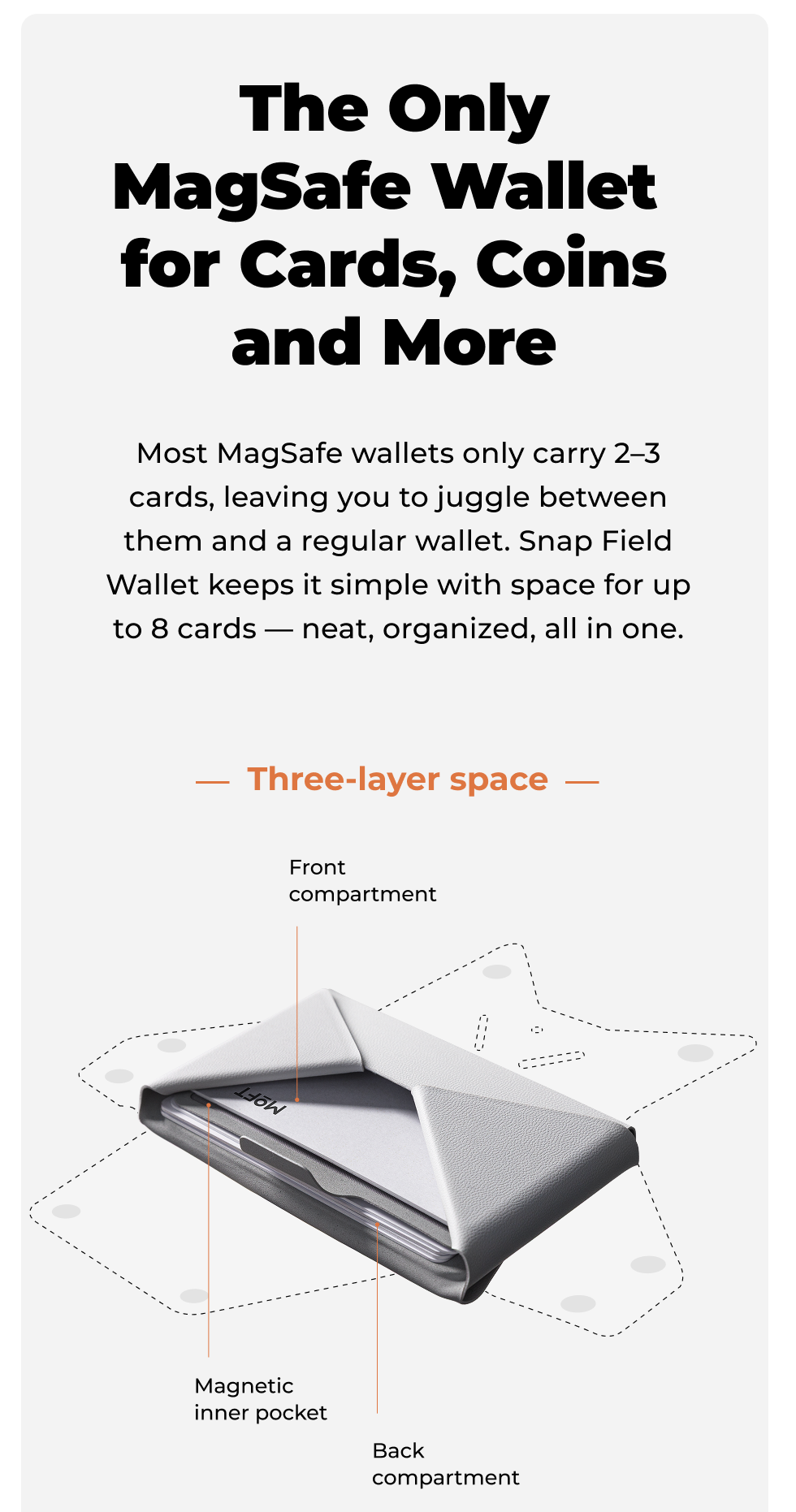 The Only MagSafe Wallet for Cards, Coins and More

Most MagSafe wallets only carry 2–3 cards, leaving you to juggle between them and a regular wallet. Snap Field Wallet keeps it simple with space for up to 8 cards — neat, organized, all in one.

— Three-layer space —

Front compartment

MOFT

Magnetic inner pocket

Back compartment