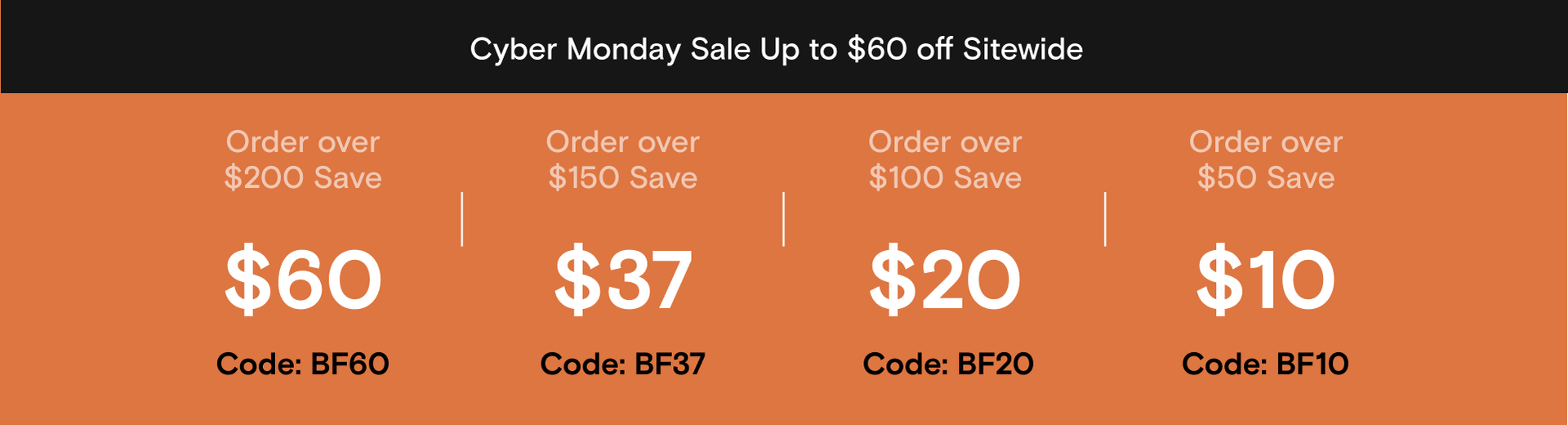 Cyber Monday Sale Up to $60 off Sitewide

Order over $200 Save

$60

Code: BF60

Order over $150 Save

$37

Code: BF37

Order over $100 Save

$20

Code: BF20

Order over $50 Save

$10

Code: BF10