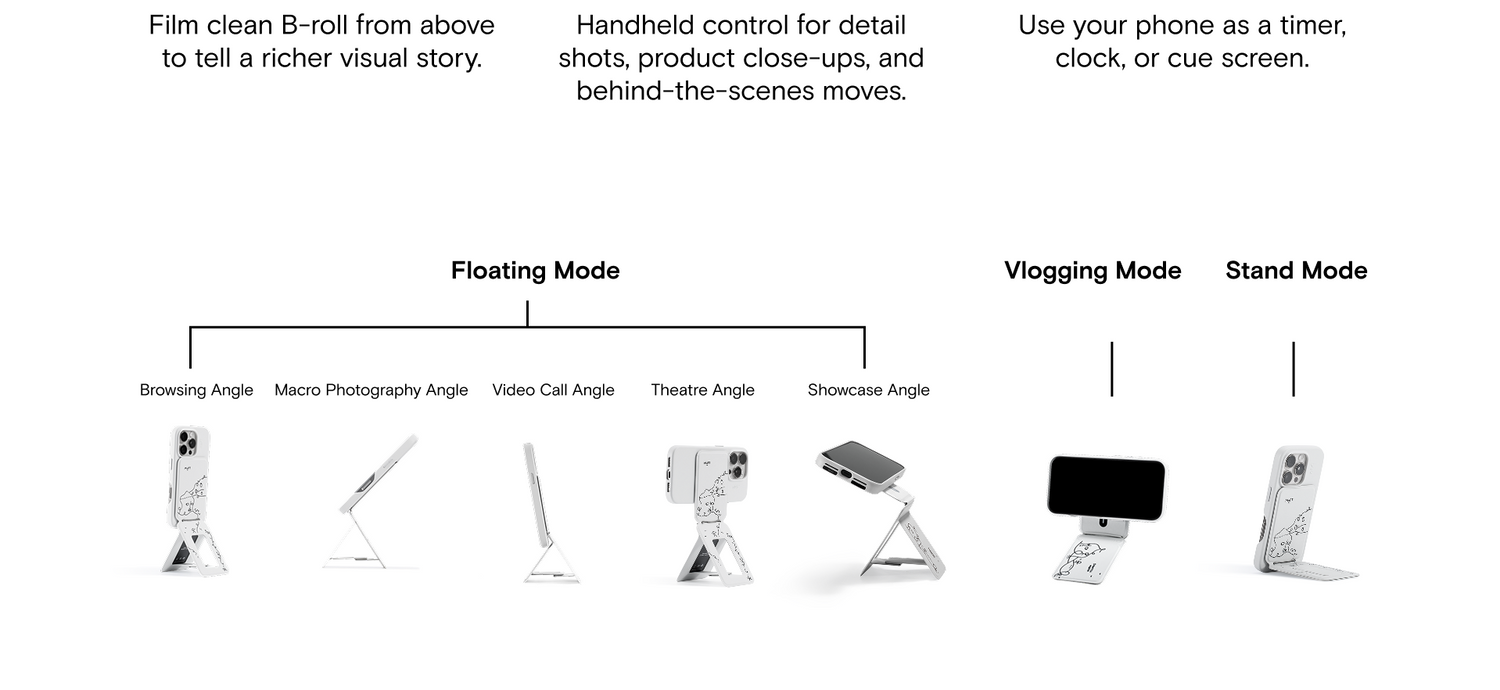 Film clean B-roll from above to tell a richer visual story.

Handheld control for detail shots, product close-ups, and behind-the-scenes moves.

Use your phone as a timer, clock, or cue screen.

Floating Mode

Vlogging Mode

Stand Mode

Browsing Angle

Macro Photography Angle

Video Call Angle

Theatre Angle

Showcase Angle