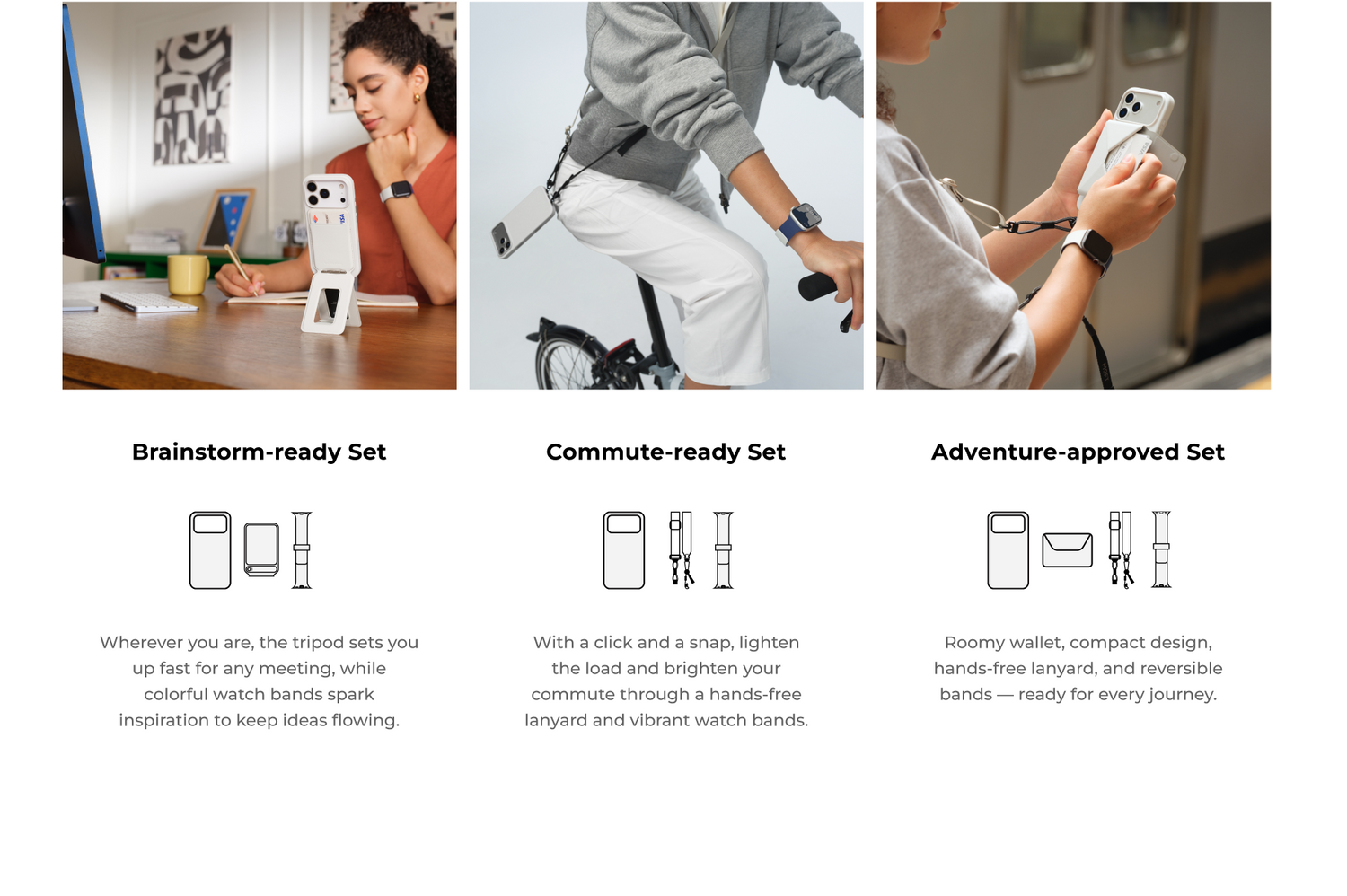 Brainstorm-ready Set

Wherever you are, the tripod sets you up fast for any meeting, while colorful watch bands spark inspiration to keep ideas flowing.

Commute-ready Set

With a click and a snap, lighten the load and brighten your commute through a hands-free lanyard and vibrant watch bands.

Adventure-approved Set

Roomy wallet, compact design, hands-free lanyard, and reversible bands — ready for every journey.